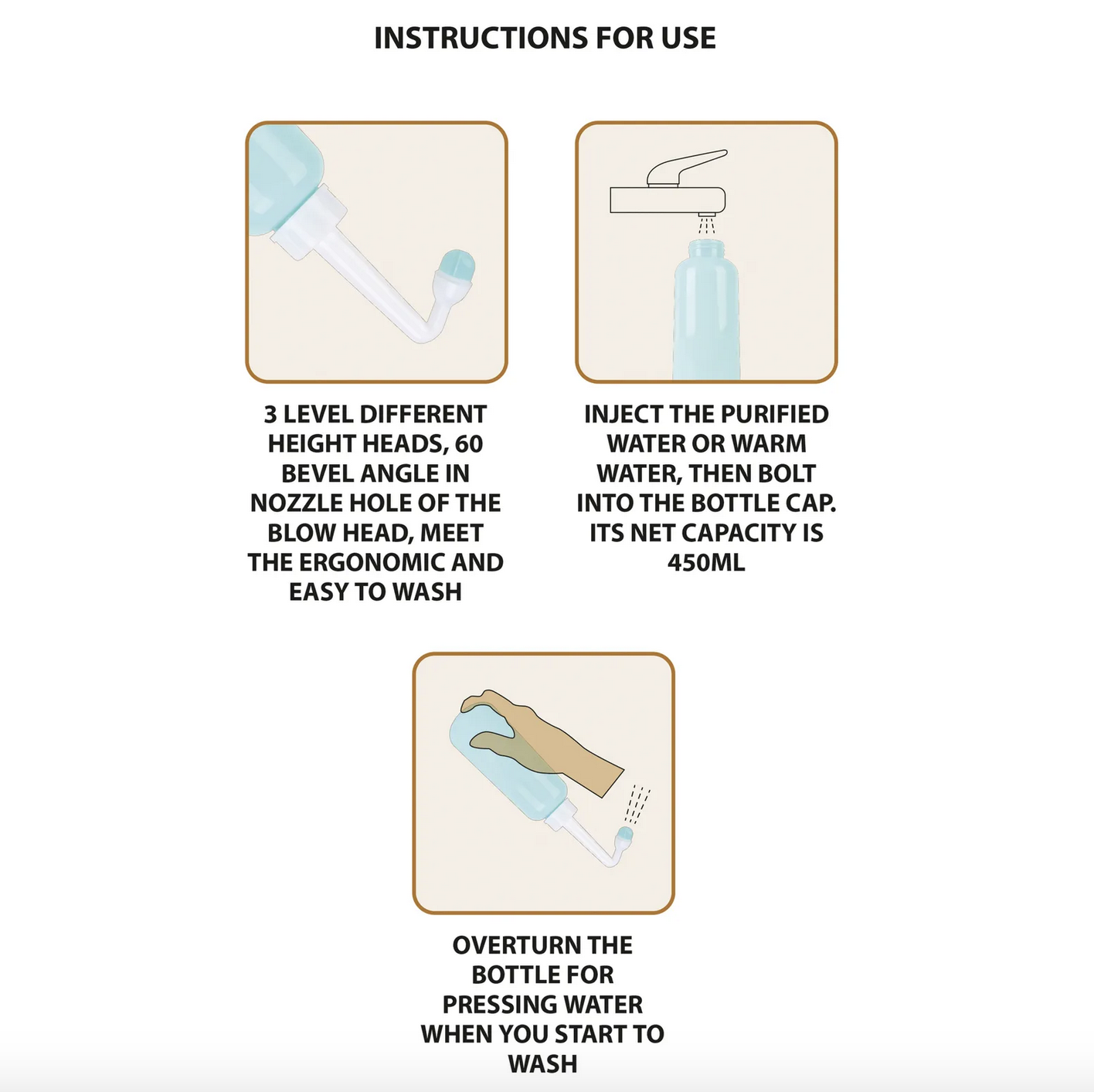 INSTRUCTIONS FOR USE

3 LEVEL DIFFERENT HEIGHT HEADS, 60 BEVEL ANGLE IN NOZZLE HOLE OF THE BLOW HEAD, MEET THE ERGONOMIC AND EASY TO WASH

INJECT THE PURIFIED WATER OR WARM WATER, THEN BOLT INTO THE BOTTLE CAP. ITS NET CAPACITY IS 450ML

OVERTURN THE BOTTLE FOR PRESSING WATER WHEN YOU START TO WASH