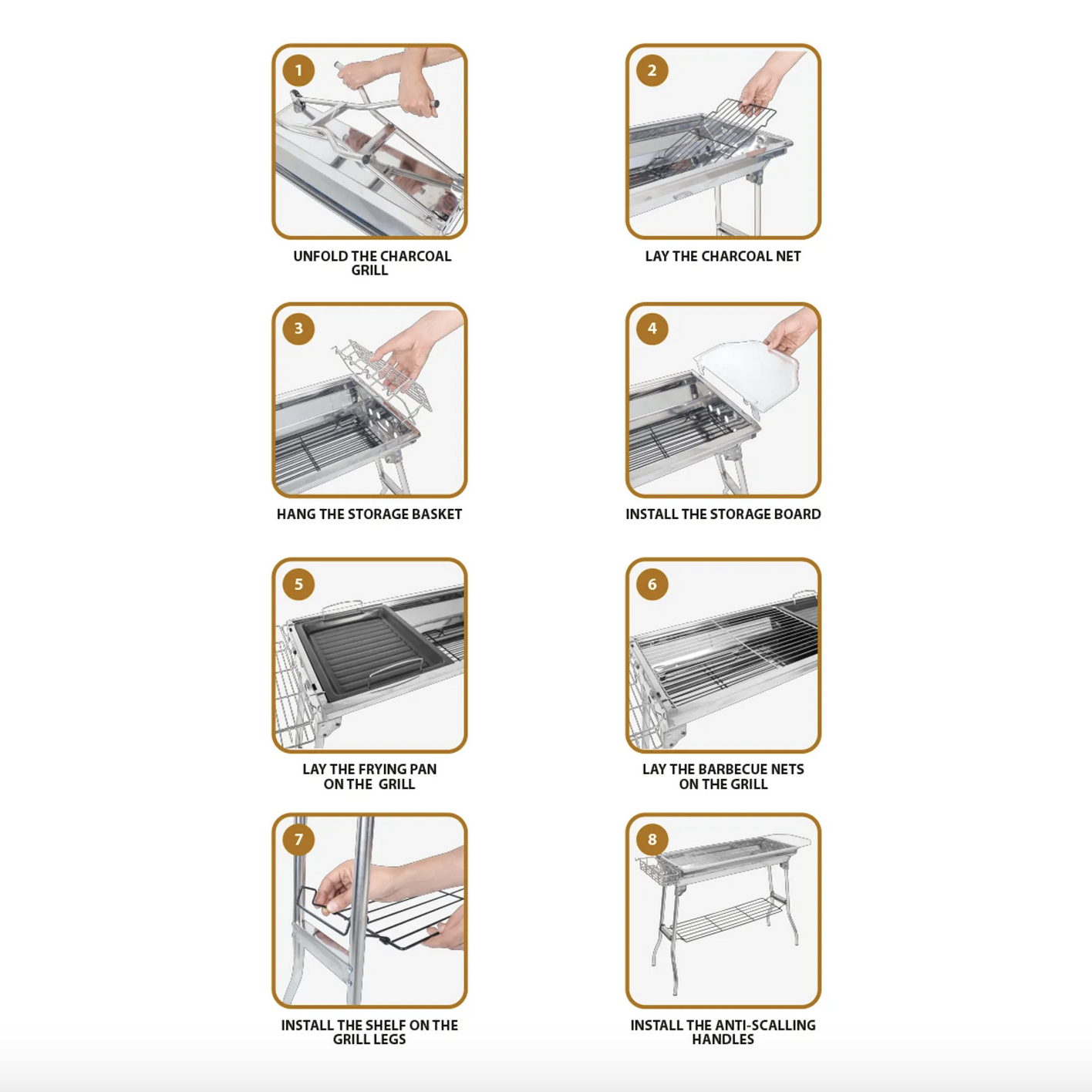 1
UNFOLD THE CHARCOAL GRILL

2
LAY THE CHARCOAL NET

3
HANG THE STORAGE BASKET

4
INSTALL THE STORAGE BOARD

5
LAY THE FRYING PAN ON THE GRILL

6
LAY THE BARBECUE NETS ON THE GRILL

7
INSTALL THE SHELF ON THE GRILL LEGS

8
INSTALL THE ANTI-SCALLING HANDLES