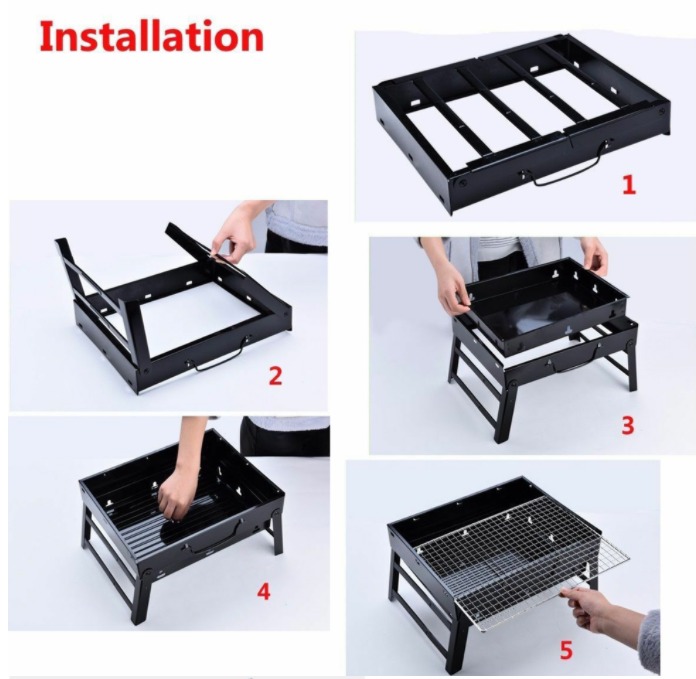 Installation

1

2

3

4

5